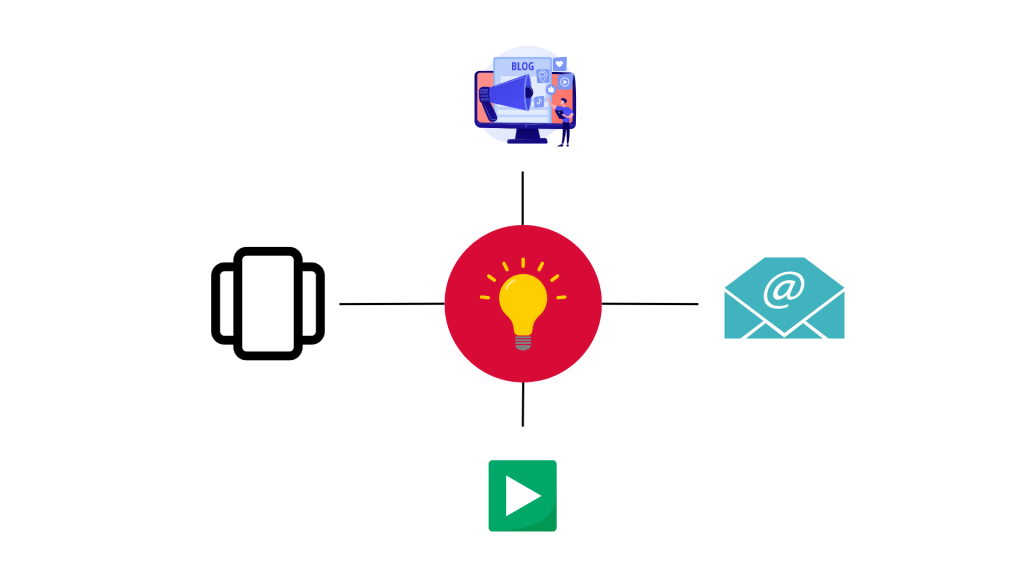 BLOG

@